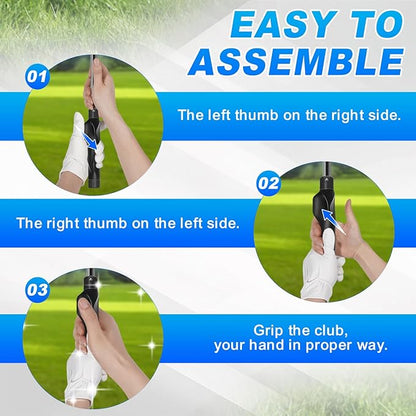 EASY TO ASSEMBLE

01

The left thumb on the right side.

02

The right thumb on the left side.

03

Grip the club, your hand in proper way.