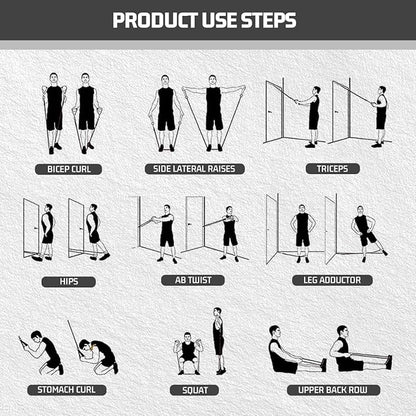 PRODUCT USE STEPS

BICEP CURL

SIDE LATERAL RAISES

TRICEPS

HIPS

AB TWIST

LEG ADDUCTOR

STOMACH CURL

SQUAT

UPPER BACK ROW