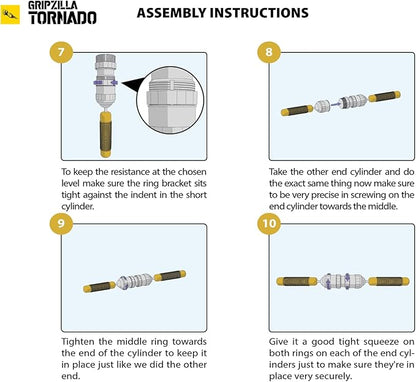 GRIPZILLA TORNADO

ASSEMBLY INSTRUCTIONS

7

To keep the resistance at the chosen level make sure the ring bracket sits tight against the indent in the short cylinder.

8

Take the other end cylinder and do the exact same thing now make sure to be very precise in screwing on the end cylinder towards the middle.

9

Tighten the middle ring towards the end of the cylinder to keep it in place just like we did the other end.

10

Give it a good tight squeeze on both rings on each of the end cylinders just to make sure they're in place very securely.