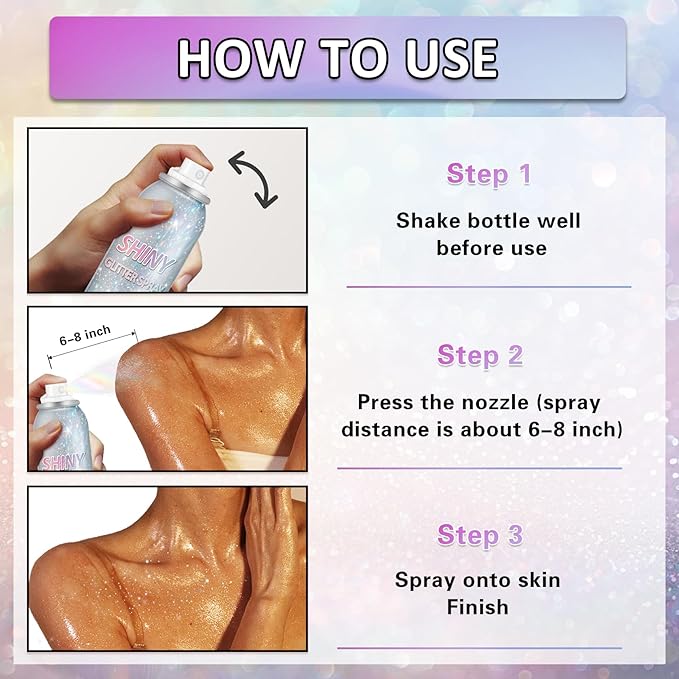 HOW TO USE

SHINY
GLITTER SPRAY

Step 1
Shake bottle well before use

6–8 inch

SHINY

Step 2
Press the nozzle (spray distance is about 6–8 inch)

Step 3
Spray onto skin
Finish