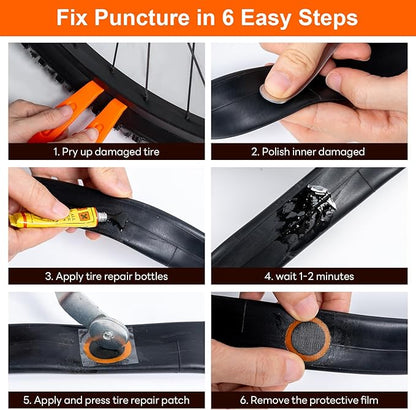 Fix Puncture in 6 Easy Steps

1. Pry up damaged tire

2. Polish inner damaged

3. Apply tire repair bottles

4. wait 1-2 minutes

5. Apply and press tire repair patch

6. Remove the protective film