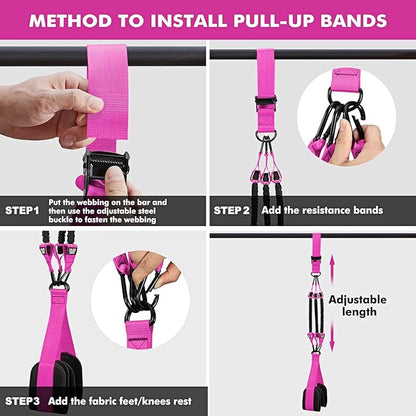 METHOD TO INSTALL PULL-UP BANDS

STEP1 Put the webbing on the bar and then use the adjustable steel buckle to fasten the webbing

STEP 2 Add the resistance bands

STEP3 Add the fabric feet/knees rest

Adjustable length