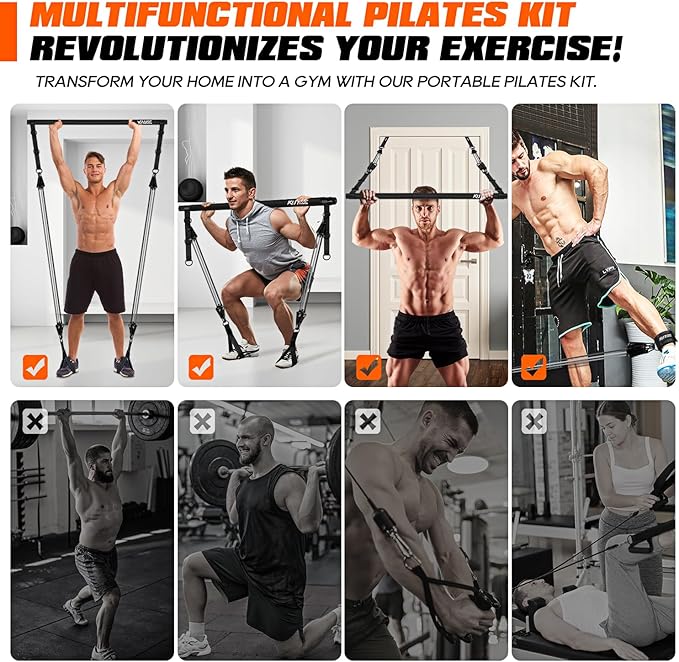 MULTIFUNCTIONAL PILATES KIT
REVOLUTIONIZES YOUR EXERCISE!

TRANSFORM YOUR HOME INTO A GYM WITH OUR PORTABLE PILATES KIT.