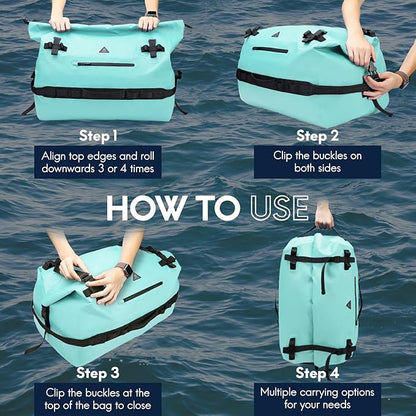 Step 1

Align top edges and roll downwards 3 or 4 times

Step 2

Clip the buckles on both sides

HOW TO USE

Step 3

Clip the buckles at the top of the bag to close

Step 4

Multiple carrying options for your needs