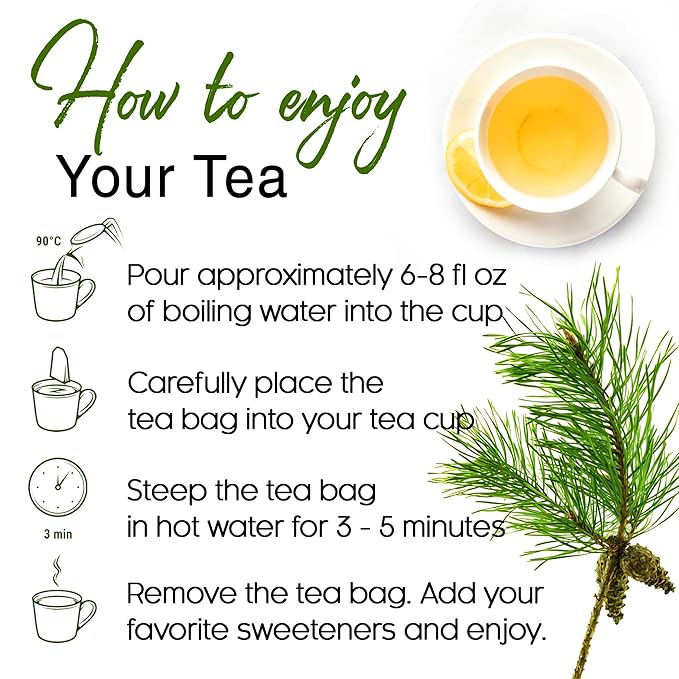 How to enjoy
Your Tea

90°C

Pour approximately 6-8 fl oz of boiling water into the cup

Carefully place the tea bag into your tea cup

3 min

Steep the tea bag in hot water for 3 - 5 minutes

Remove the tea bag. Add your favorite sweeteners and enjoy.