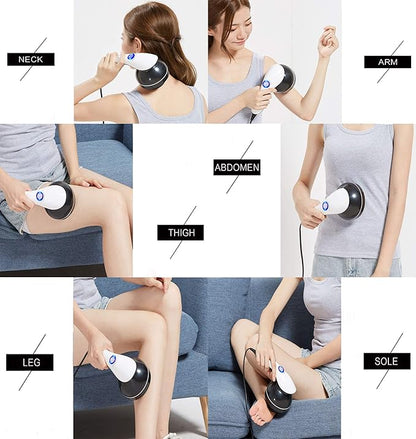 NECK

ARM

ABDOMEN

THIGH

LEG

SOLE