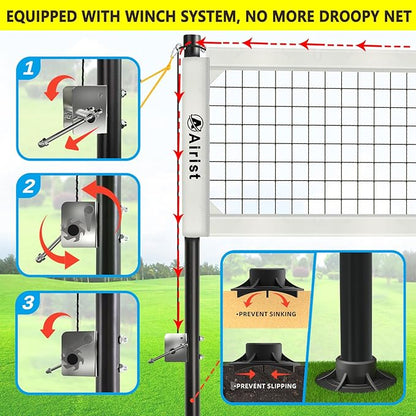 EQUIPPED WITH WINCH SYSTEM, NO MORE DROOPY NET

1

2

3

Airist

•PREVENT SINKING

•PREVENT SLIPPING