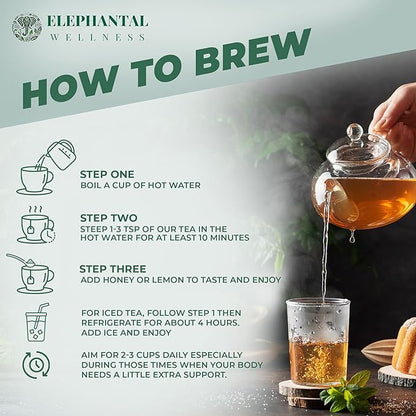 ELEPHANTAL WELLNESS

HOW TO BREW

STEP ONE
BOIL A CUP OF HOT WATER

STEP TWO
STEEP 1-3 TSP OF OUR TEA IN THE HOT WATER FOR AT LEAST 10 MINUTES

STEP THREE
ADD HONEY OR LEMON TO TASTE AND ENJOY

FOR ICED TEA, FOLLOW STEP 1 THEN REFRIGERATE FOR ABOUT 4 HOURS. ADD ICE AND ENJOY

AIM FOR 2-3 CUPS DAILY ESPECIALLY DURING THOSE TIMES WHEN YOUR BODY NEEDS A LITTLE EXTRA SUPPORT.