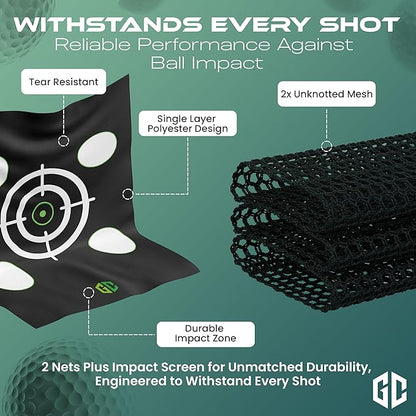 WITHSTANDS EVERY SHOT
Reliable Performance Against Ball Impact

Tear Resistant

Single Layer Polyester Design

2x Unknotted Mesh

GC

Durable Impact Zone

2 Nets Plus Impact Screen for Unmatched Durability, Engineered to Withstand Every Shot

GC