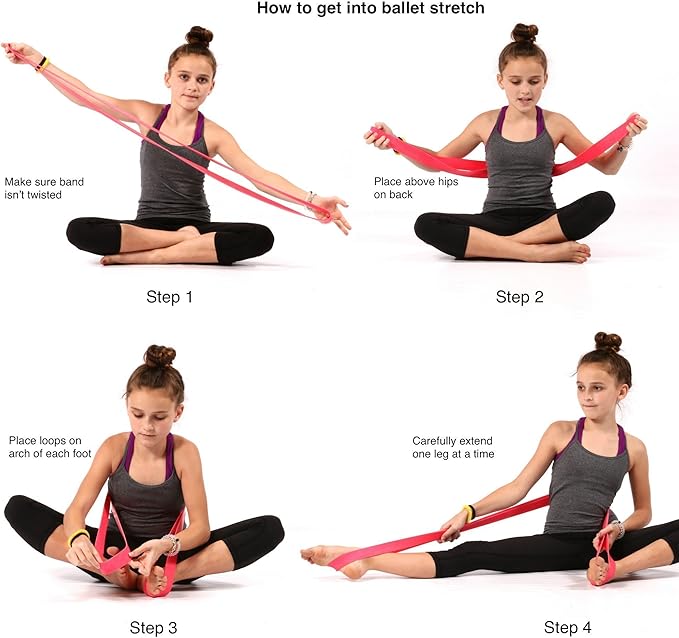 How to get into ballet stretch

Make sure band isn't twisted

Step 1

Place above hips on back

Step 2

Place loops on arch of each foot

Step 3

Carefully extend one leg at a time

Step 4