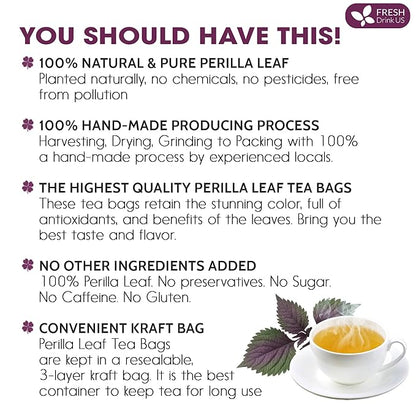 FRESH
Drink US

YOU SHOULD HAVE THIS!

100% NATURAL & PURE PERILLA LEAF
Planted naturally, no chemicals, no pesticides, free from pollution

100% HAND-MADE PRODUCING PROCESS
Harvesting, Drying, Grinding to Packing with 100% a hand-made process by experienced locals.

THE HIGHEST QUALITY PERILLA LEAF TEA BAGS
These tea bags retain the stunning color, full of antioxidants, and benefits of the leaves. Bring you the best taste and flavor.

NO OTHER INGREDIENTS ADDED
100% Perilla Leaf. No preservatives. No Sugar. No Caffeine. No Gluten.

CONVENIENT KRAFT BAG
Perilla Leaf Tea Bags are kept in a resealable, 3-layer kraft bag. It is the best container to keep tea for long use