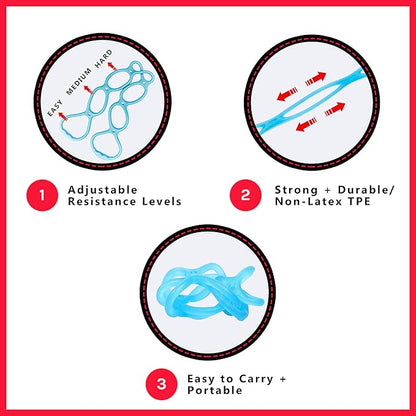 EASY MEDIUM HARD

1 Adjustable Resistance Levels

2 Strong + Durable/ Non-Latex TPE

3 Easy to Carry + Portable