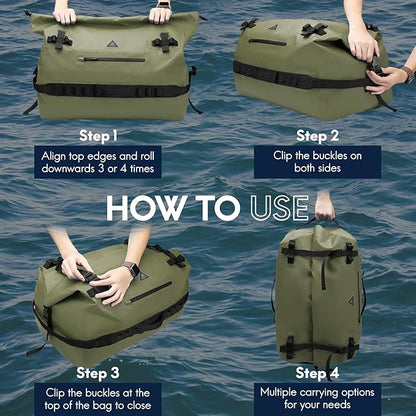 Step 1

Align top edges and roll downwards 3 or 4 times

Step 2

Clip the buckles on both sides

HOW TO USE

Step 3

Clip the buckles at the top of the bag to close

Step 4

Multiple carrying options for your needs