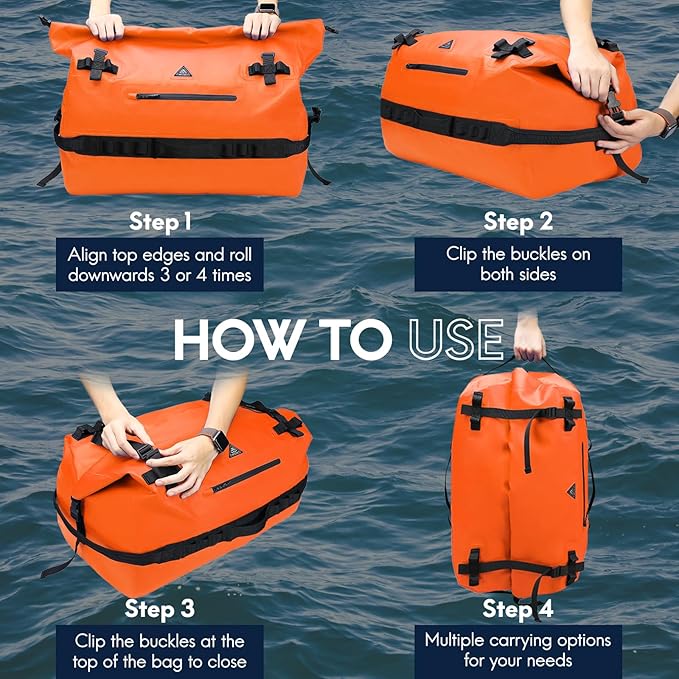 Step 1

Align top edges and roll downwards 3 or 4 times

Step 2

Clip the buckles on both sides

HOW TO USE

Step 3

Clip the buckles at the top of the bag to close

Step 4

Multiple carrying options for your needs