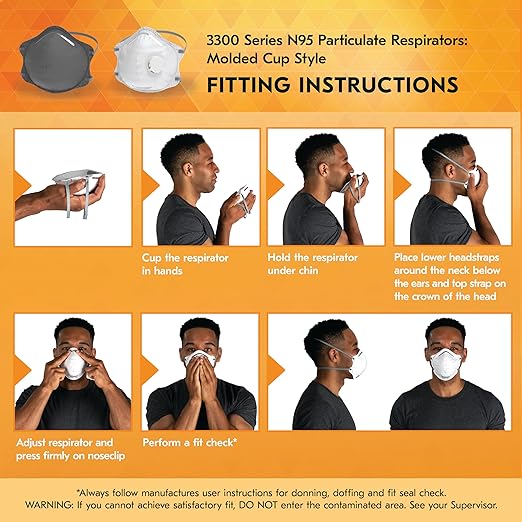 3300 Series N95 Particulate Respirators: Molded Cup Style

FITTING INSTRUCTIONS

Cup the respirator in hands

Hold the respirator under chin

Place lower headstraps around the neck below the ears and top strap on the crown of the head

Adjust respirator and press firmly on noseclip

Perform a fit check*

*Always follow manufactures user instructions for donning, doffing and fit seal check.
WARNING: If you cannot achieve satisfactory fit, DO NOT enter the contaminated area. See your Supervisor.