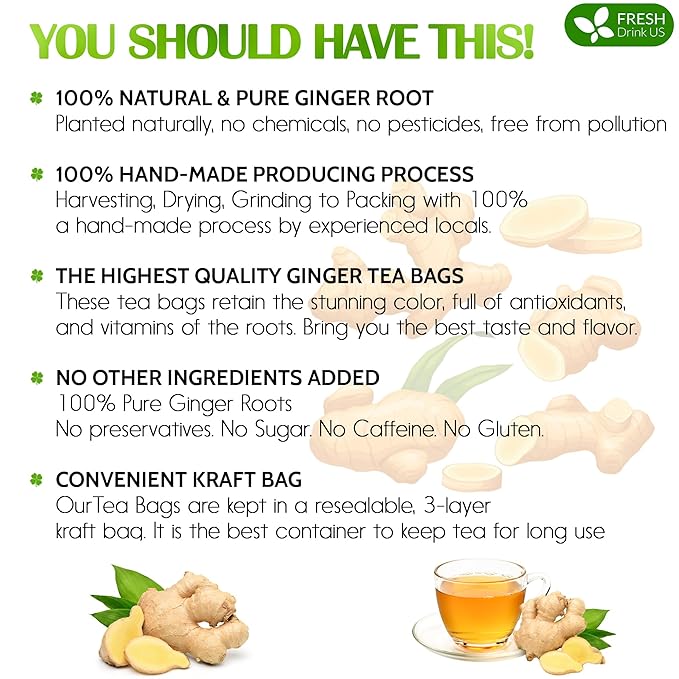 YOU SHOULD HAVE THIS!

FRESH
Drink US

100% NATURAL & PURE GINGER ROOT
Planted naturally, no chemicals, no pesticides, free from pollution

100% HAND-MADE PRODUCING PROCESS
Harvesting, Drying, Grinding to Packing with 100% a hand-made process by experienced locals.

THE HIGHEST QUALITY GINGER TEA BAGS
These tea bags retain the stunning color, full of antioxidants, and vitamins of the roots. Bring you the best taste and flavor.

NO OTHER INGREDIENTS ADDED
100% Pure Ginger Roots
No preservatives. No Sugar. No Caffeine. No Gluten.

CONVENIENT KRAFT BAG
OurTea Bags are kept in a resealable, 3-layer kraft bag. It is the best container to keep tea for long use