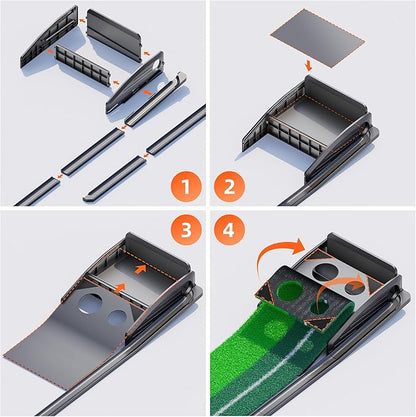 1
2
3
4