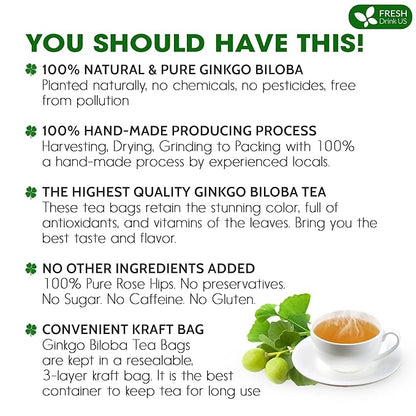 FRESH
Drink US

YOU SHOULD HAVE THIS!

100% NATURAL & PURE GINKGO BILOBA
Planted naturally, no chemicals, no pesticides, free from pollution

100% HAND-MADE PRODUCING PROCESS
Harvesting, Drying, Grinding to Packing with 100% a hand-made process by experienced locals.

THE HIGHEST QUALITY GINKGO BILOBA TEA
These tea bags retain the stunning color, full of antioxidants, and vitamins of the leaves. Bring you the best taste and flavor.

NO OTHER INGREDIENTS ADDED
100% Pure Rose Hips. No preservatives. No Sugar. No Caffeine. No Gluten.

CONVENIENT KRAFT BAG
Ginkgo Biloba Tea Bags are kept in a resealable, 3-layer kraft bag. It is the best container to keep tea for long use