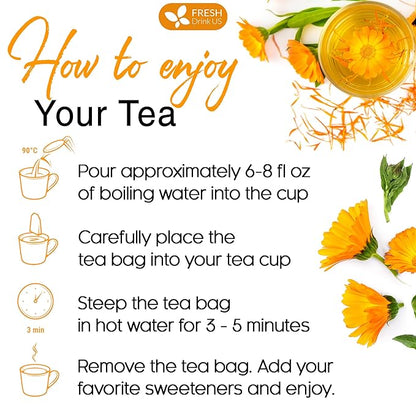 FRESH
Drink US

How to enjoy
Your Tea

90°C

Pour approximately 6-8 fl oz of boiling water into the cup

Carefully place the tea bag into your tea cup

3 min

Steep the tea bag in hot water for 3 - 5 minutes

Remove the tea bag. Add your favorite sweeteners and enjoy.