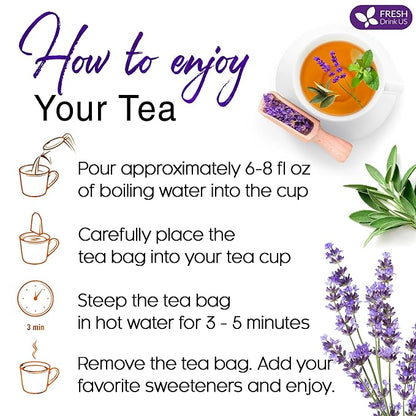 FRESH
Drink US

How to enjoy
Your Tea

Pour approximately 6-8 fl oz of boiling water into the cup

Carefully place the tea bag into your tea cup

3 min

Steep the tea bag in hot water for 3 - 5 minutes

Remove the tea bag. Add your favorite sweeteners and enjoy.