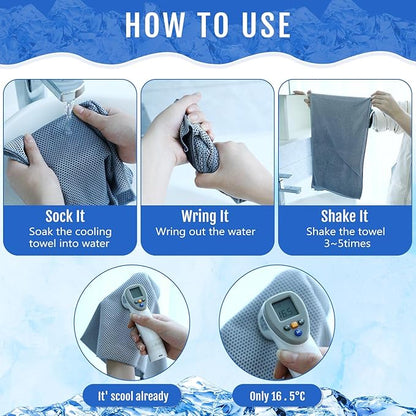 HOW TO USE

Sock It
Soak the cooling towel into water

Wring It
Wring out the water

Shake It
Shake the towel 3~5times

16.5

It' scool already

Only 16 . 5°C