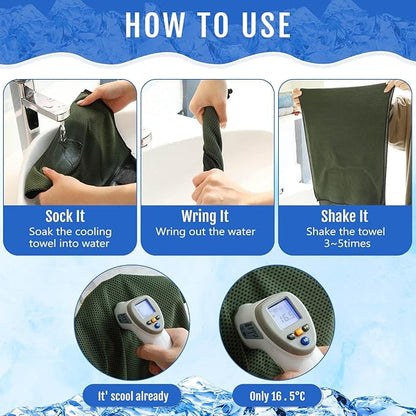 HOW TO USE

Sock It
Soak the cooling towel into water

Wring It
Wring out the water

Shake It
Shake the towel 3~5times

16.5

It' scool already

Only 16 . 5°C