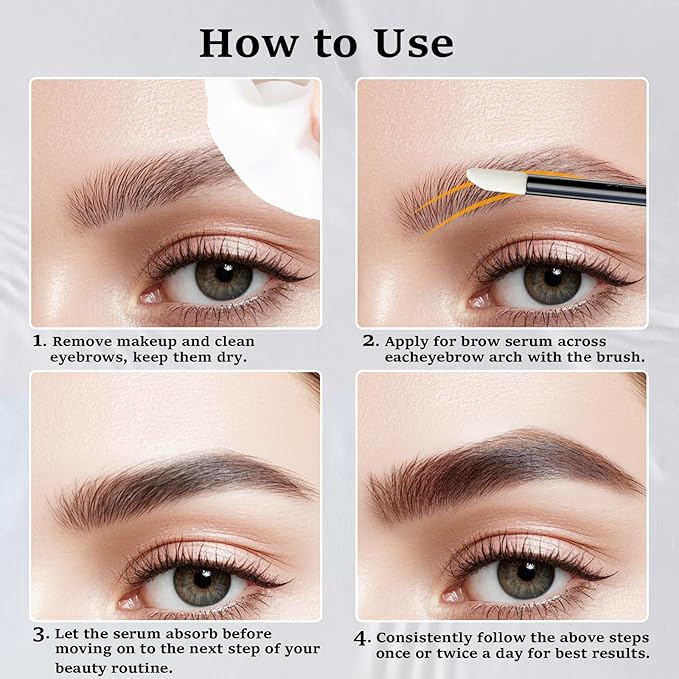 How to Use

1. Remove makeup and clean eyebrows, keep them dry.

2. Apply for brow serum across eacheyebrow arch with the brush.

3. Let the serum absorb before moving on to the next step of your beauty routine.

4. Consistently follow the above steps once or twice a day for best results.