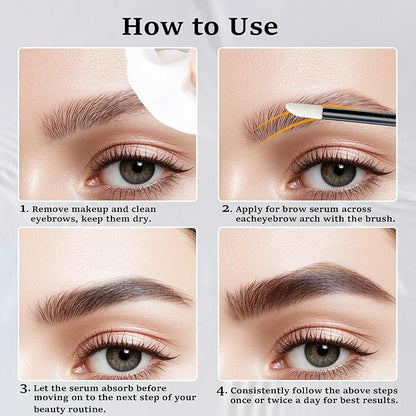 How to Use

1. Remove makeup and clean eyebrows, keep them dry.

2. Apply for brow serum across eacheyebrow arch with the brush.

3. Let the serum absorb before moving on to the next step of your beauty routine.

4. Consistently follow the above steps once or twice a day for best results.