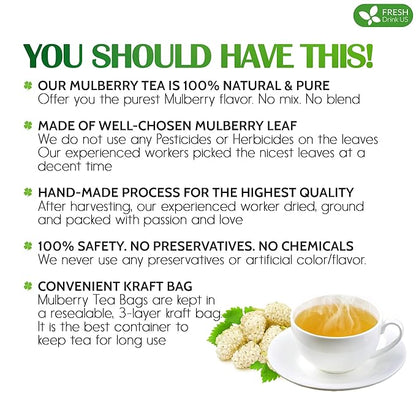 FRESH
Drink US

YOU SHOULD HAVE THIS!

OUR MULBERRY TEA IS 100% NATURAL & PURE
Offer you the purest Mulberry flavor. No mix. No blend

MADE OF WELL-CHOSEN MULBERRY LEAF
We do not use any Pesticides or Herbicides on the leaves
Our experienced workers picked the nicest leaves at a decent time

HAND-MADE PROCESS FOR THE HIGHEST QUALITY
After harvesting, our experienced worker dried, ground and packed with passion and love

100% SAFETY. NO PRESERVATIVES. NO CHEMICALS
We never use any preservatives or artificial color/flavor.

CONVENIENT KRAFT BAG
Mulberry Tea Bags are kept in a resealable, 3-layer kraft bag. It is the best container to keep tea for long use