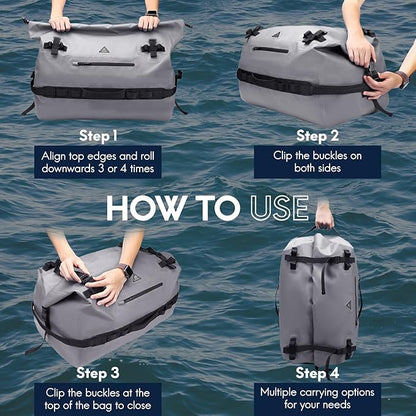 Step 1
Align top edges and roll downwards 3 or 4 times

Step 2
Clip the buckles on both sides

HOW TO USE

Step 3
Clip the buckles at the top of the bag to close

Step 4
Multiple carrying options for your needs