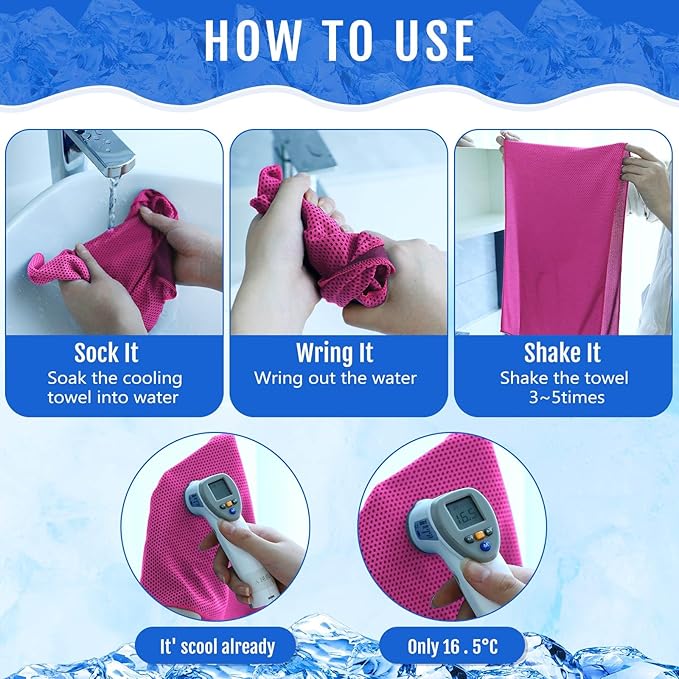 HOW TO USE

Sock It
Soak the cooling towel into water

Wring It
Wring out the water

Shake It
Shake the towel 3~5times

It' scool already

Only 16 . 5°C