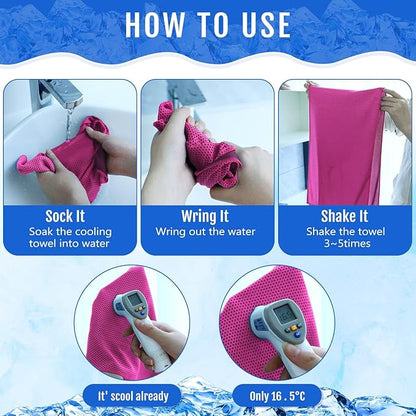 HOW TO USE

Sock It
Soak the cooling towel into water

Wring It
Wring out the water

Shake It
Shake the towel 3~5times

It' scool already

Only 16 . 5°C