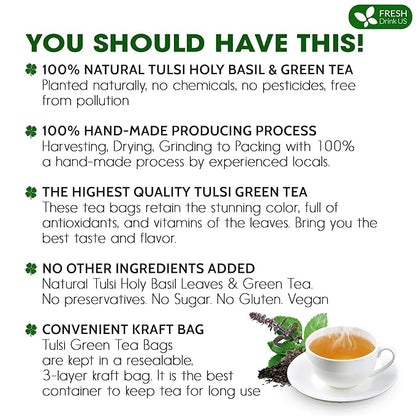 FRESH
Drink US

YOU SHOULD HAVE THIS!

100% NATURAL TULSI HOLY BASIL & GREEN TEA
Planted naturally, no chemicals, no pesticides, free from pollution

100% HAND-MADE PRODUCING PROCESS
Harvesting, Drying, Grinding to Packing with 100% a hand-made process by experienced locals.

THE HIGHEST QUALITY TULSI GREEN TEA
These tea bags retain the stunning color, full of antioxidants, and vitamins of the leaves. Bring you the best taste and flavor.

NO OTHER INGREDIENTS ADDED
Natural Tulsi Holy Basil Leaves & Green Tea. No preservatives. No Sugar. No Gluten. Vegan

CONVENIENT KRAFT BAG
Tulsi Green Tea Bags are kept in a resealable, 3-layer kraft bag. It is the best container to keep tea for long use