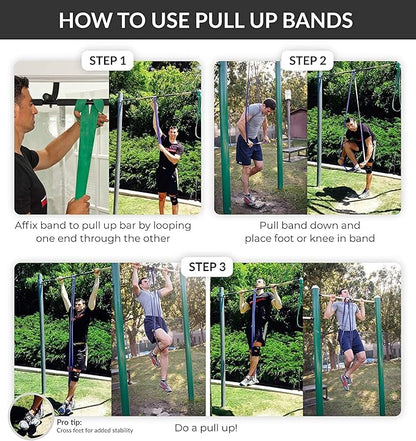 HOW TO USE PULL UP BANDS

STEP 1

Affix band to pull up bar by looping one end through the other

STEP 2

Pull band down and place foot or knee in band

STEP 3

Pro tip:
Cross feet for added stability

Do a pull up!