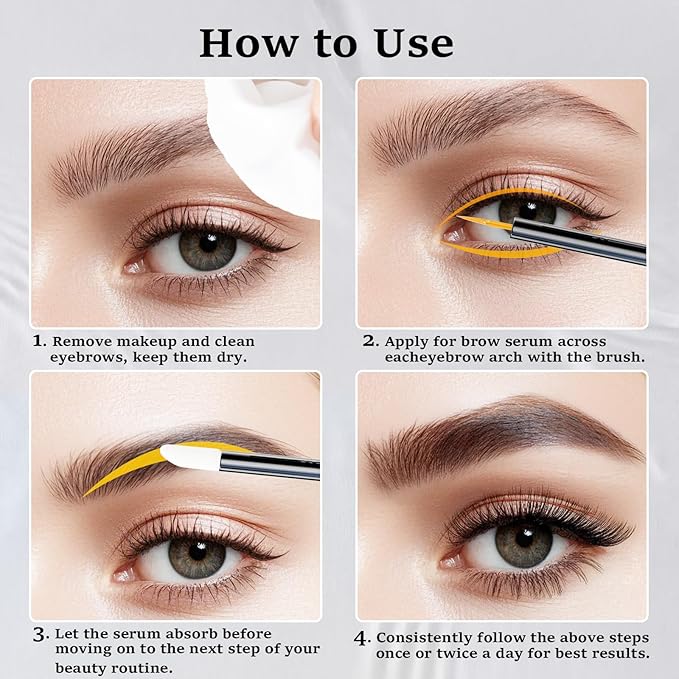 How to Use

1. Remove makeup and clean eyebrows, keep them dry.

2. Apply for brow serum across eacheyebrow arch with the brush.

3. Let the serum absorb before moving on to the next step of your beauty routine.

4. Consistently follow the above steps once or twice a day for best results.