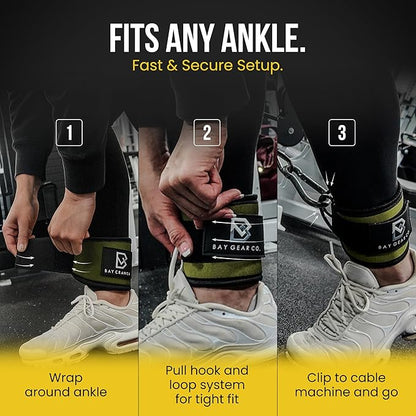 FITS ANY ANKLE.
Fast & Secure Setup.

1

BAY GEAR CO.

Wrap around ankle

2

BAY GEAR CO.

Pull hook and loop system for tight fit

3

BAY GEAR CO.

Clip to cable machine and go