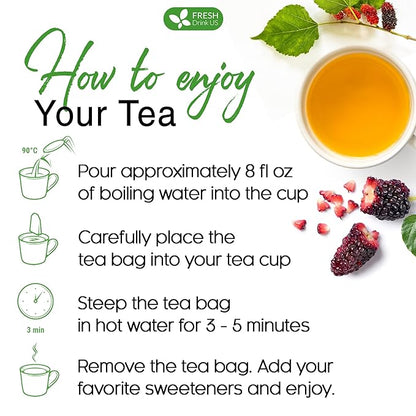 FRESH
Drink US

How to enjoy
Your Tea

90°C

Pour approximately 8 fl oz of boiling water into the cup

Carefully place the tea bag into your tea cup

3 min

Steep the tea bag in hot water for 3 - 5 minutes

Remove the tea bag. Add your favorite sweeteners and enjoy.