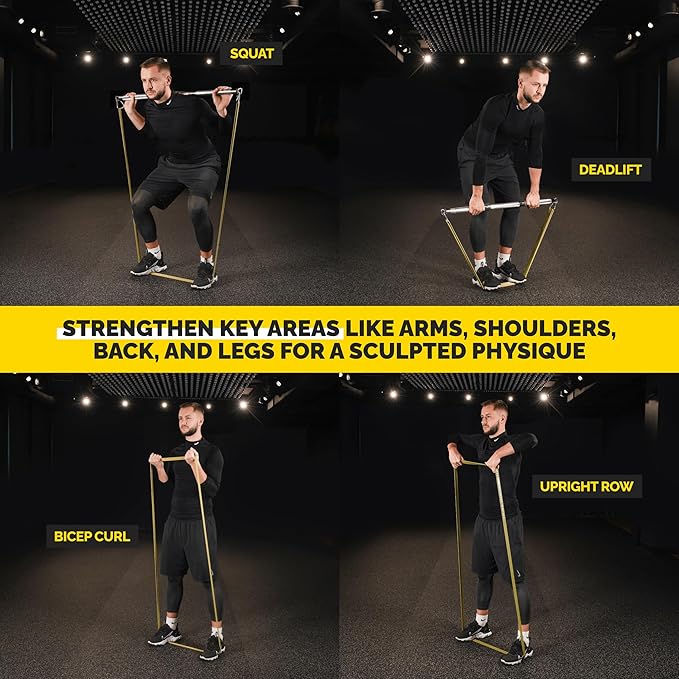 SQUAT

DEADLIFT

STRENGTHEN KEY AREAS LIKE ARMS, SHOULDERS, BACK, AND LEGS FOR A SCULPTED PHYSIQUE

BICEP CURL

UPRIGHT ROW