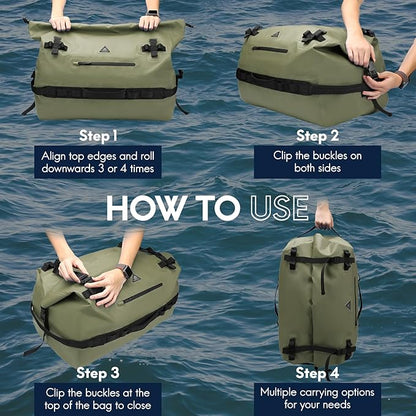 Step 1

Align top edges and roll downwards 3 or 4 times

Step 2

Clip the buckles on both sides

HOW TO USE

Step 3

Clip the buckles at the top of the bag to close

Step 4

Multiple carrying options for your needs