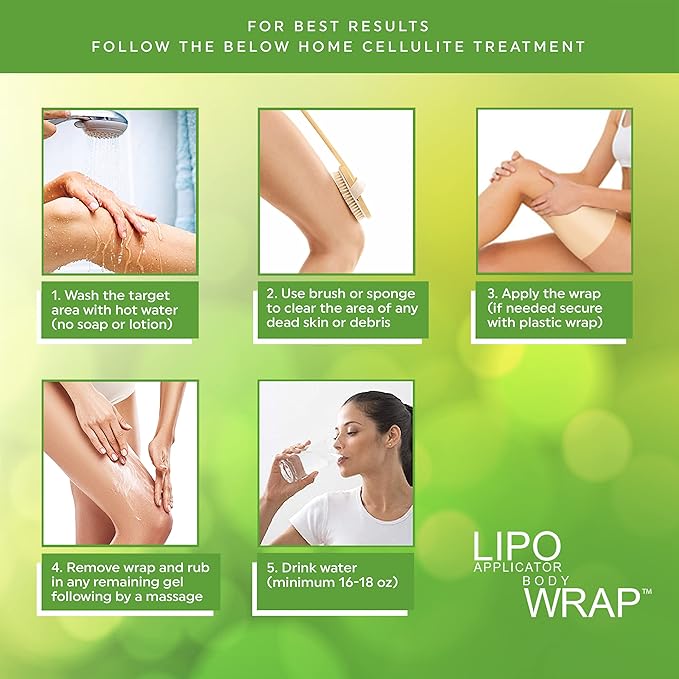 FOR BEST RESULTS
FOLLOW THE BELOW HOME CELLULITE TREATMENT

1. Wash the target area with hot water (no soap or lotion)

2. Use brush or sponge to clear the area of any dead skin or debris

3. Apply the wrap (if needed secure with plastic wrap)

4. Remove wrap and rub in any remaining gel following by a massage

5. Drink water (minimum 16-18 oz)

LIPO
APPLICATOR
BODY
WRAP™