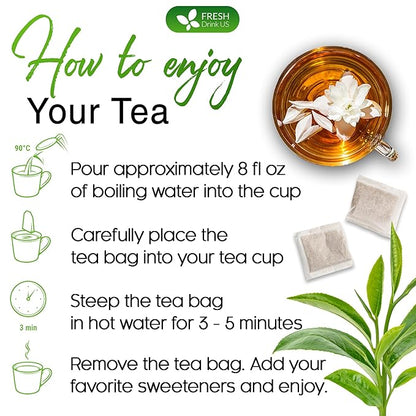 FRESH Drink US

How to enjoy Your Tea

90°C

Pour approximately 8 fl oz of boiling water into the cup

Carefully place the tea bag into your tea cup

3 min

Steep the tea bag in hot water for 3 - 5 minutes

Remove the tea bag. Add your favorite sweeteners and enjoy.