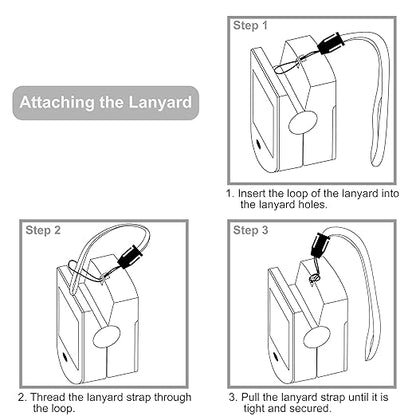 Attaching the Lanyard

Step 1

1. Insert the loop of the lanyard into the lanyard holes.

Step 2

2. Thread the lanyard strap through the loop.

Step 3

3. Pull the lanyard strap until it is tight and secured.