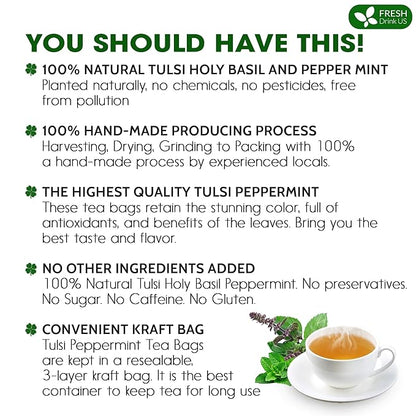 FRESH Drink US

YOU SHOULD HAVE THIS!

100% NATURAL TULSI HOLY BASIL AND PEPPER MINT
Planted naturally, no chemicals, no pesticides, free from pollution

100% HAND-MADE PRODUCING PROCESS
Harvesting, Drying, Grinding to Packing with 100% a hand-made process by experienced locals.

THE HIGHEST QUALITY TULSI PEPPERMINT
These tea bags retain the stunning color, full of antioxidants, and benefits of the leaves. Bring you the best taste and flavor.

NO OTHER INGREDIENTS ADDED
100% Natural Tulsi Holy Basil Peppermint. No preservatives. No Sugar. No Caffeine. No Gluten.

CONVENIENT KRAFT BAG
Tulsi Peppermint Tea Bags are kept in a resealable, 3-layer kraft bag. It is the best container to keep tea for long use