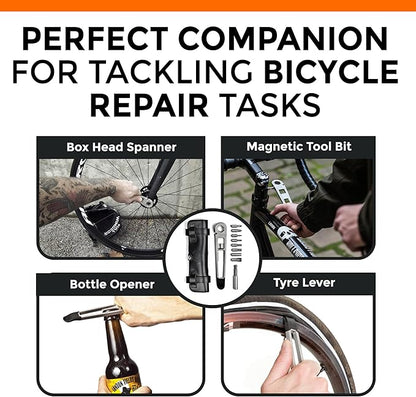 PERFECT COMPANION FOR TACKLING BICYCLE REPAIR TASKS

Box Head Spanner

Magnetic Tool Bit

Bottle Opener

Tyre Lever