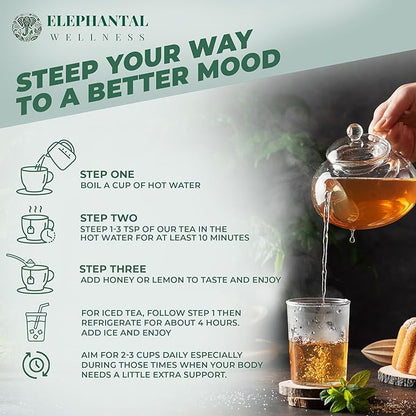 ELEPHANTAL
WELLNESS

STEEP YOUR WAY TO A BETTER MOOD

STEP ONE
BOIL A CUP OF HOT WATER

STEP TWO
STEEP 1-3 TSP OF OUR TEA IN THE HOT WATER FOR AT LEAST 10 MINUTES

STEP THREE
ADD HONEY OR LEMON TO TASTE AND ENJOY

FOR ICED TEA, FOLLOW STEP 1 THEN REFRIGERATE FOR ABOUT 4 HOURS. ADD ICE AND ENJOY

AIM FOR 2-3 CUPS DAILY ESPECIALLY DURING THOSE TIMES WHEN YOUR BODY NEEDS A LITTLE EXTRA SUPPORT.