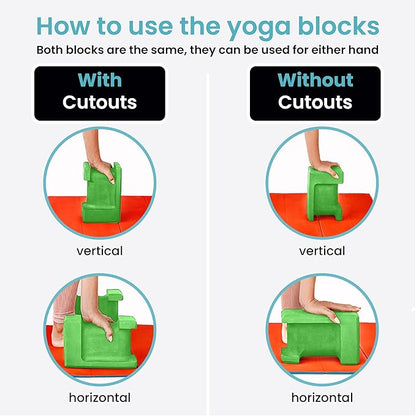 How to use the yoga blocks
Both blocks are the same, they can be used for either hand

With Cutouts

vertical

horizontal

Without Cutouts

vertical

horizontal