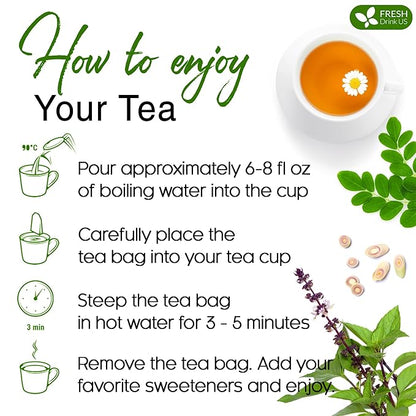 FRESH
Drink US

How to enjoy
Your Tea

90°C

Pour approximately 6-8 fl oz of boiling water into the cup

Carefully place the tea bag into your tea cup

3 min

Steep the tea bag in hot water for 3 - 5 minutes

Remove the tea bag. Add your favorite sweeteners and enjoy.