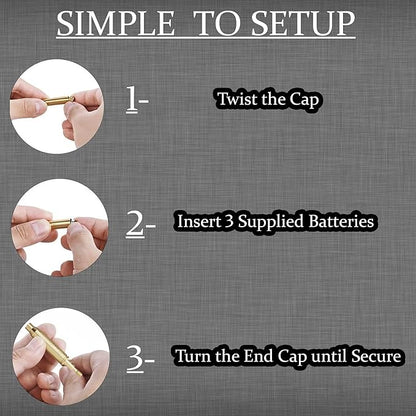 SIMPLE TO SETUP

1- Twist the Cap

2- Insert 3 Supplied Batteries

3- Turn the End Cap until Secure