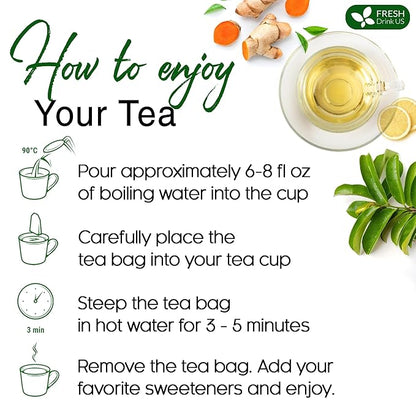 FRESH
Drink US

How to enjoy
Your Tea

90°C
Pour approximately 6-8 fl oz of boiling water into the cup

Carefully place the tea bag into your tea cup

3 min
Steep the tea bag in hot water for 3 - 5 minutes

Remove the tea bag. Add your favorite sweeteners and enjoy.