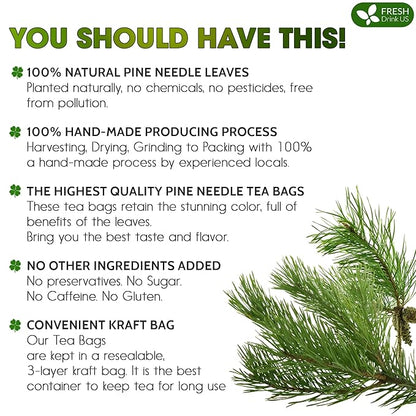 FRESH
Drink US

YOU SHOULD HAVE THIS!

100% NATURAL PINE NEEDLE LEAVES
Planted naturally, no chemicals, no pesticides, free from pollution.

100% HAND-MADE PRODUCING PROCESS
Harvesting, Drying, Grinding to Packing with 100% a hand-made process by experienced locals.

THE HIGHEST QUALITY PINE NEEDLE TEA BAGS
These tea bags retain the stunning color, full of benefits of the leaves.
Bring you the best taste and flavor.

NO OTHER INGREDIENTS ADDED
No preservatives. No Sugar.
No Caffeine. No Gluten.

CONVENIENT KRAFT BAG
Our Tea Bags
are kept in a resealable,
3-layer kraft bag. It is the best container to keep tea for long use